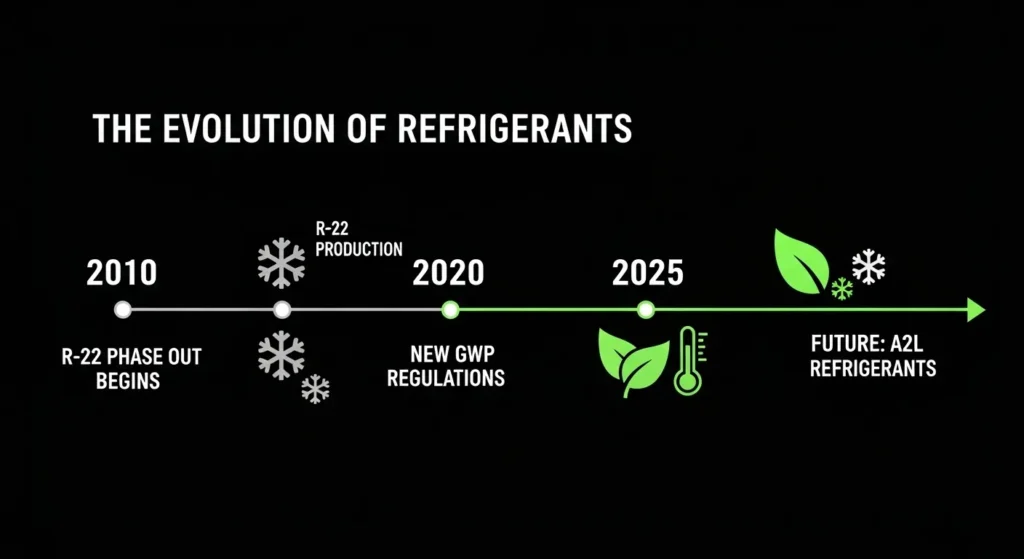 THE EVOLUTION OF REFRIGERANTS

2010

R-22 PHASE OUT BEGINS

R-22 PRODUCTION

2020

NEW GWP REGULATIONS

2025

FUTURE: A2L REFRIGERANTS