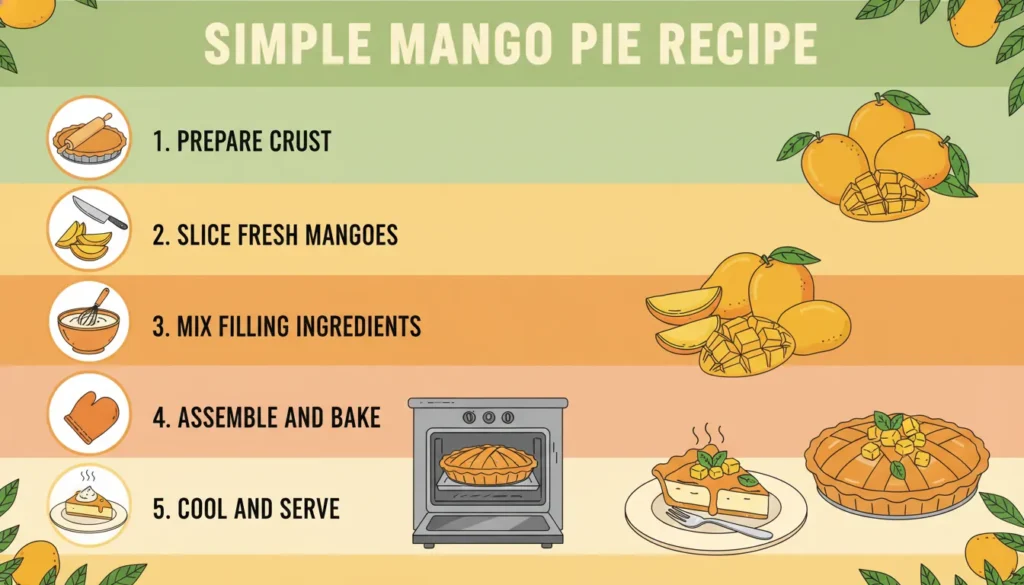 SIMPLE MANGO PIE RECIPE

1. PREPARE CRUST

2. SLICE FRESH MANGOES

3. MIX FILLING INGREDIENTS

4. ASSEMBLE AND BAKE

5. COOL AND SERVE