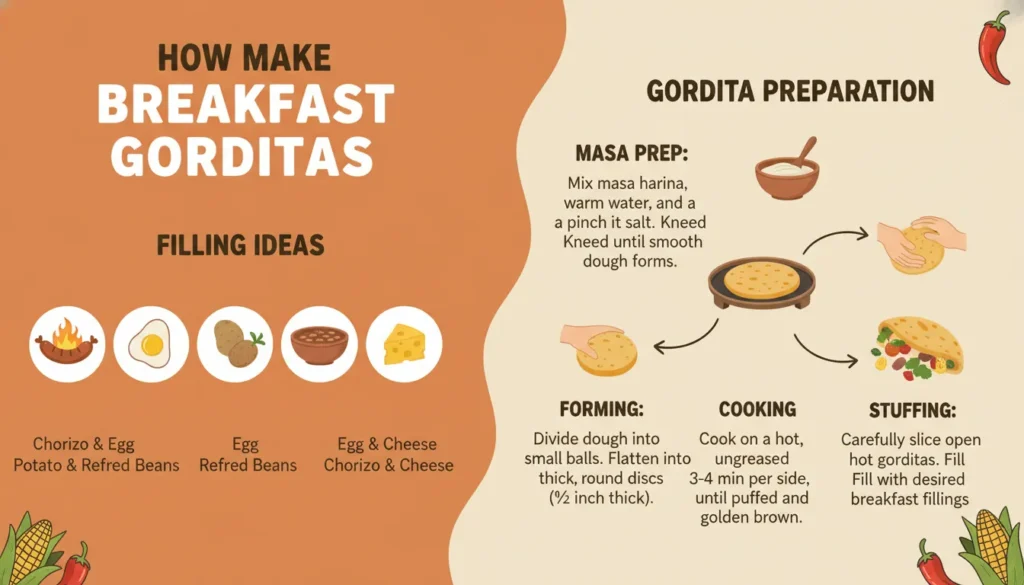 HOW MAKE
BREAKFAST
GORDITAS

FILLING IDEAS

Chorizo & Egg
Potato & Refred Beans

Egg
Refred Beans

Egg & Cheese
Chorizo & Cheese

GORDITA PREPARATION

MASA PREP:

Mix masa harina, warm water, and a pinch it salt. Kneed Kneed until smooth dough forms.

FORMING:

Divide dough into small balls. Flatten into thick, round discs (½ inch thick).

COOKING

Cook on a hot, ungreased 3-4 min per side, until puffed and golden brown.

STUFFING:

Carefully slice open hot gorditas. Fill Fill with desired breakfast fillings