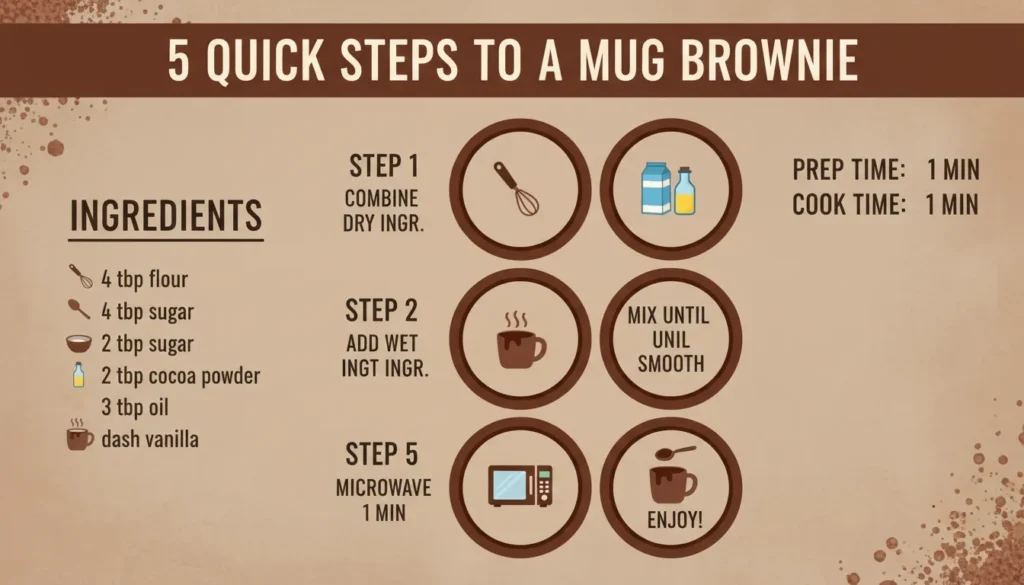 5 QUICK STEPS TO A MUG BROWNIE

INGREDIENTS

4 tbp flour
4 tbp sugar
2 tbp sugar
2 tbp cocoa powder
3 tbp oil
dash vanilla

STEP 1
COMBINE DRY INGR.

STEP 2
ADD WET INGT INGR.

MIX UNTIL UNIL SMOOTH

STEP 5
MICROWAVE 1 MIN

ENJOY!

PREP TIME: 1 MIN
COOK TIME: 1 MIN